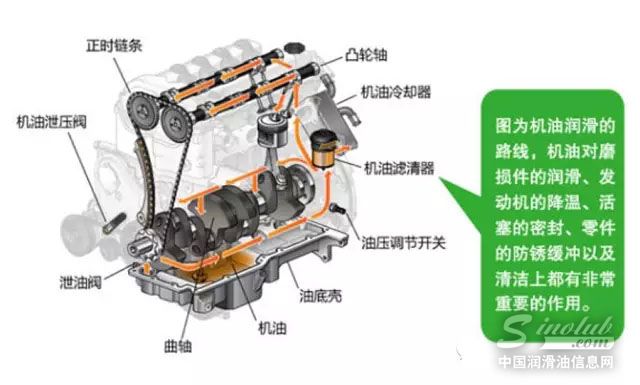 正时链条

凸轮轴

机油冷却器

机油泄压阀

机油滤清器

油压调节开关

泄油阀

油底壳

机油

曲轴

图为机油润滑的路线，机油对磨损件的润滑、发动机的降温、活塞的密封、零件的防锈缓冲以及清洁上都有非常重要的作用。

Sinolub .com
中国润滑油信息网